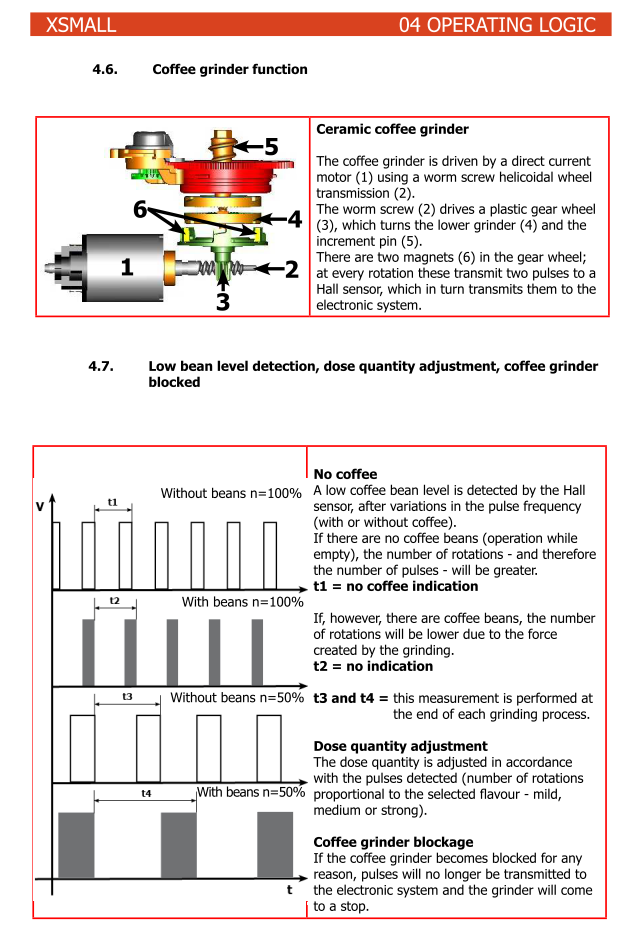 XSMALL 04 OPERATING LOGIC

4.6. Coffee grinder function

5
6
4
1
2
3

Ceramic coffee grinder

The coffee grinder is driven by a direct current motor (1) using a worm screw helicoidal wheel transmission (2).
The worm screw (2) drives a plastic gear wheel (3), which turns the lower grinder (4) and the increment pin (5).
There are two magnets (6) in the gear wheel; at every rotation these transmit two pulses to a Hall sensor, which in turn transmits them to the electronic system.

4.7. Low bean level detection, dose quantity adjustment, coffee grinder blocked

V
t1
Without beans n=100%
t2
With beans n=100%
t3
Without beans n=50%
t4
With beans n=50%
t

No coffee
A low coffee bean level is detected by the Hall sensor, after variations in the pulse frequency (with or without coffee).
If there are no coffee beans (operation while empty), the number of rotations - and therefore the number of pulses - will be greater.
t1 = no coffee indication

If, however, there are coffee beans, the number of rotations will be lower due to the force created by the grinding.
t2 = no indication

t3 and t4 = this measurement is performed at the end of each grinding process.

Dose quantity adjustment
The dose quantity is adjusted in accordance with the pulses detected (number of rotations proportional to the selected flavour - mild, medium or strong).

Coffee grinder blockage
If the coffee grinder becomes blocked for any reason, pulses will no longer be transmitted to the electronic system and the grinder will come to a stop.